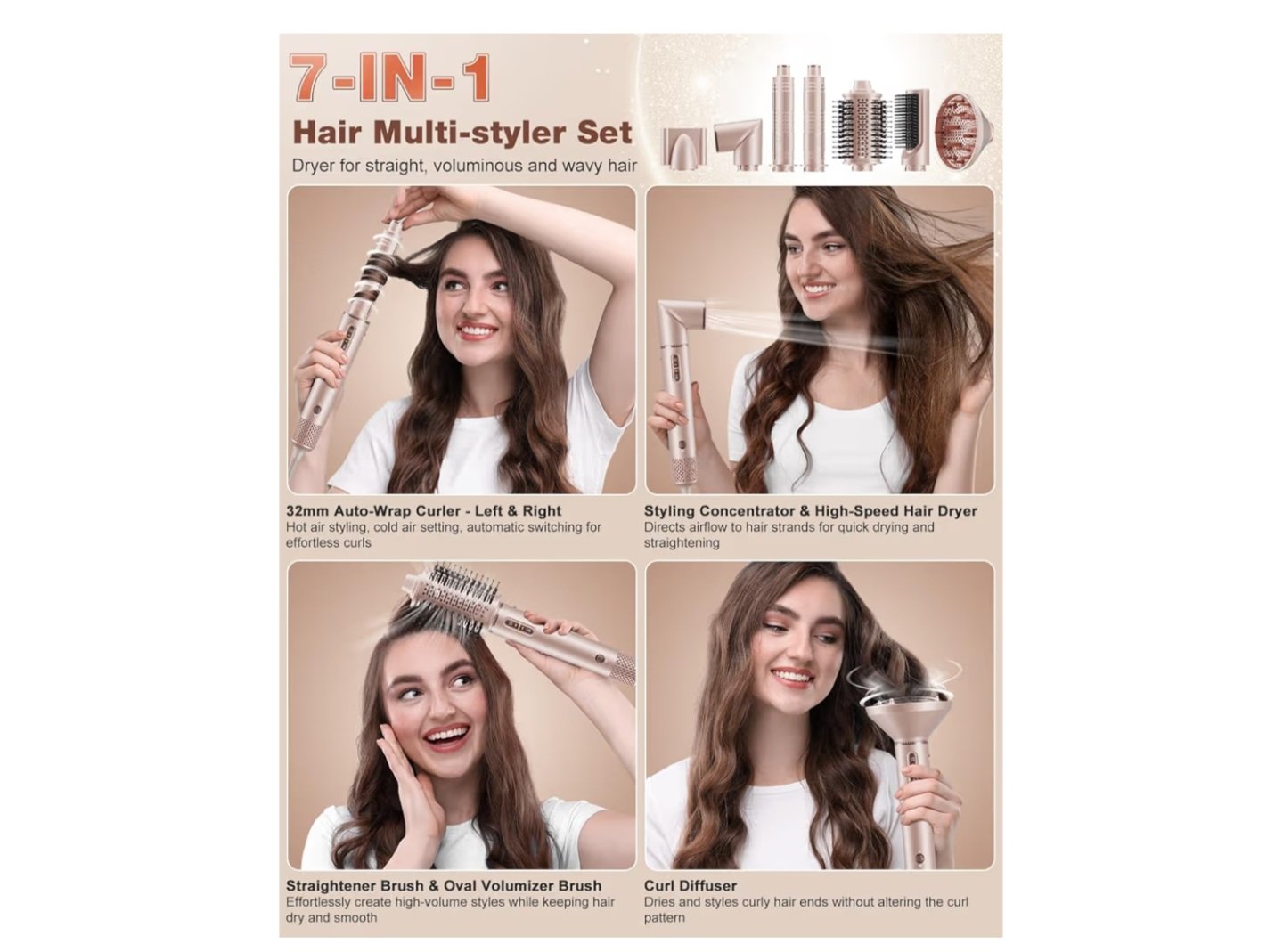 7-IN-1

Hair Multi-styler Set

Dryer for straight, voluminous and wavy hair

32mm Auto-Wrap Curler - Left & Right
Hot air styling, cold air setting, automatic switching for effortless curls

Styling Concentrator & High-Speed Hair Dryer
Directs airflow to hair strands for quick drying and straightening

Straightener Brush & Oval Volumizer Brush
Effortlessly create high-volume styles while keeping hair dry and smooth

Curl Diffuser
Dries and styles curly hair ends without altering the curl pattern